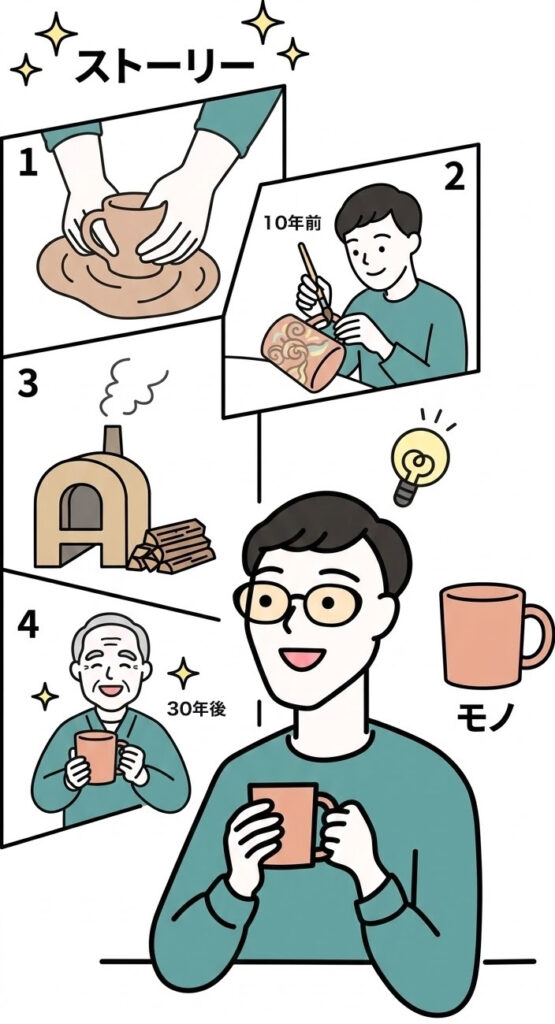 ストーリー

1

2

10年前

3

4

30年後

モノ